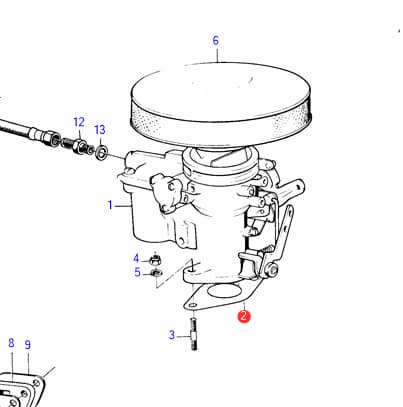 6
12
13
1
4
5
2
3
8
9