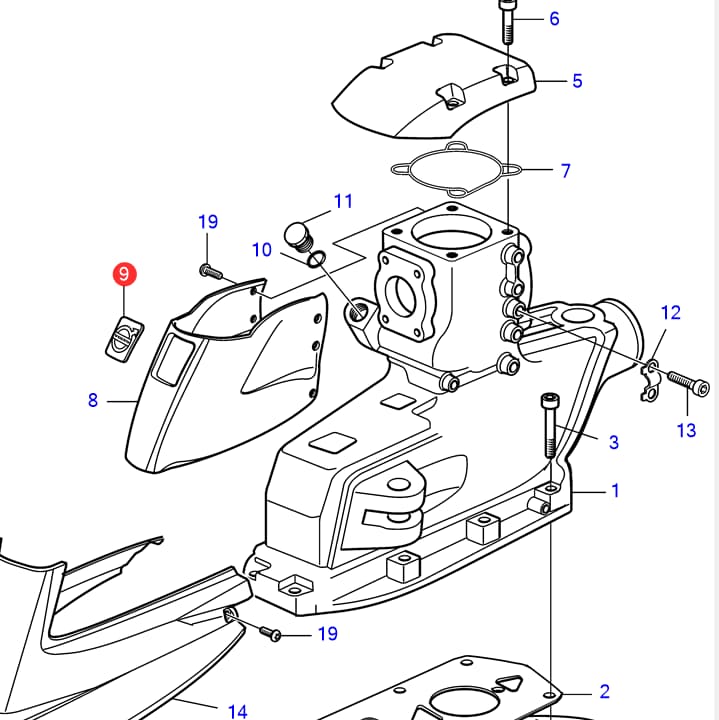 6
5
7
11
19
10
9
12
8
13
3
1
19
2
14