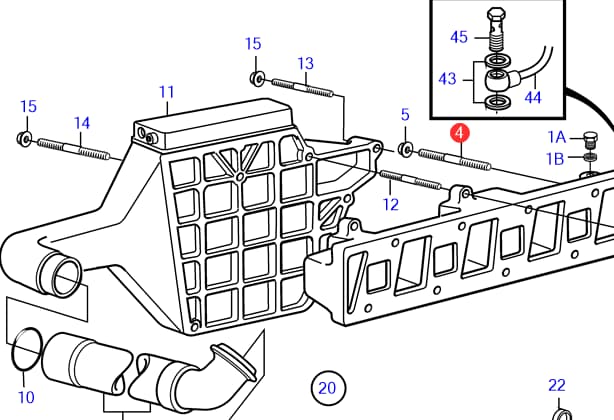 45
43
44
15
13
11
15
14
5
4
1A
1B
12
10
20
22