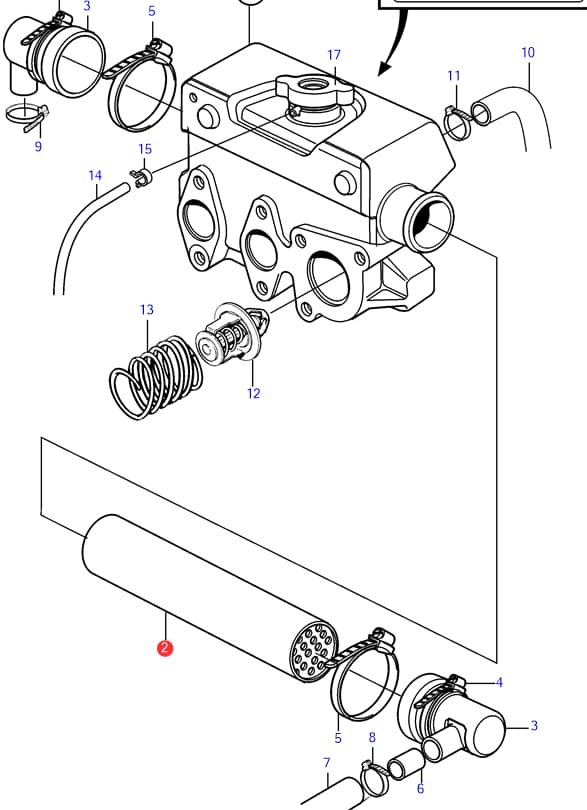 3
5
17
10
11
9
15
14
13
12
2
4
3
5
8
7
6