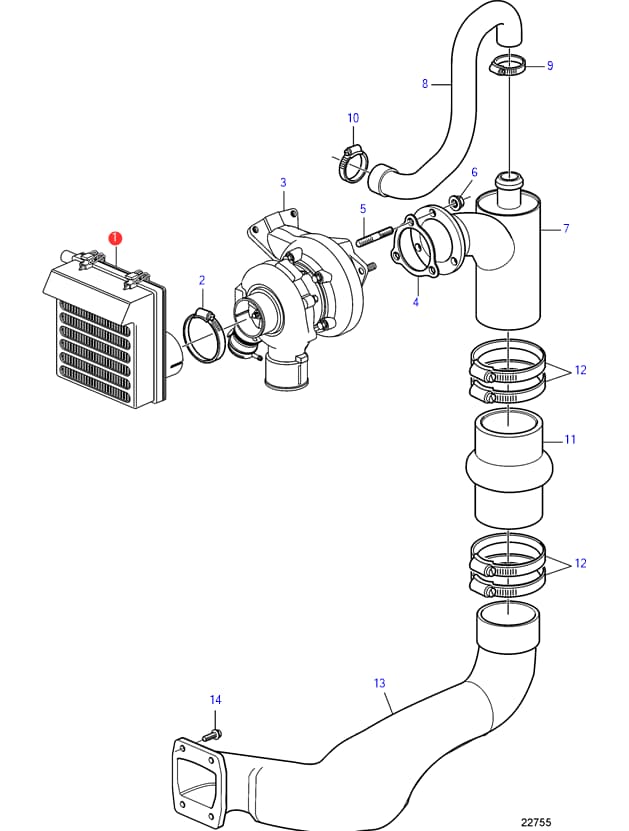 9
8
10
3
6
5
7
1
2
4
12
11
12
13
14
22755