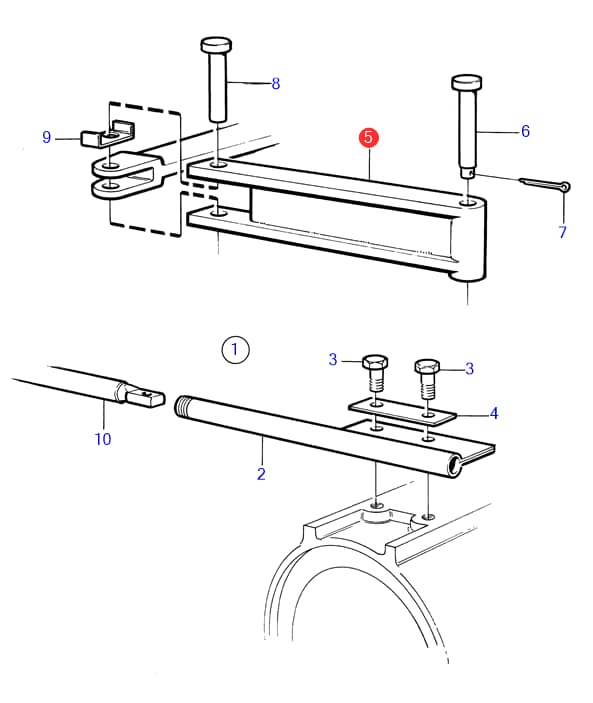 8
9
5
6
7
1
3
3
4
10
2