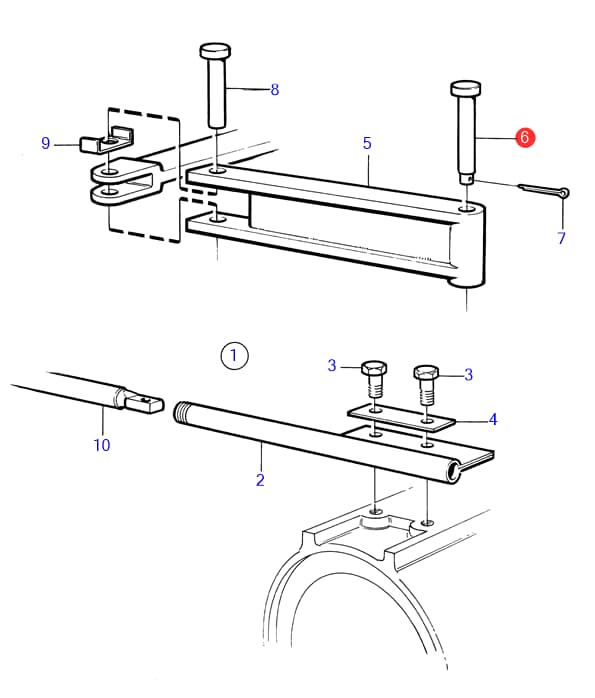 8
9
5
6
7
1
3
3
4
10
2