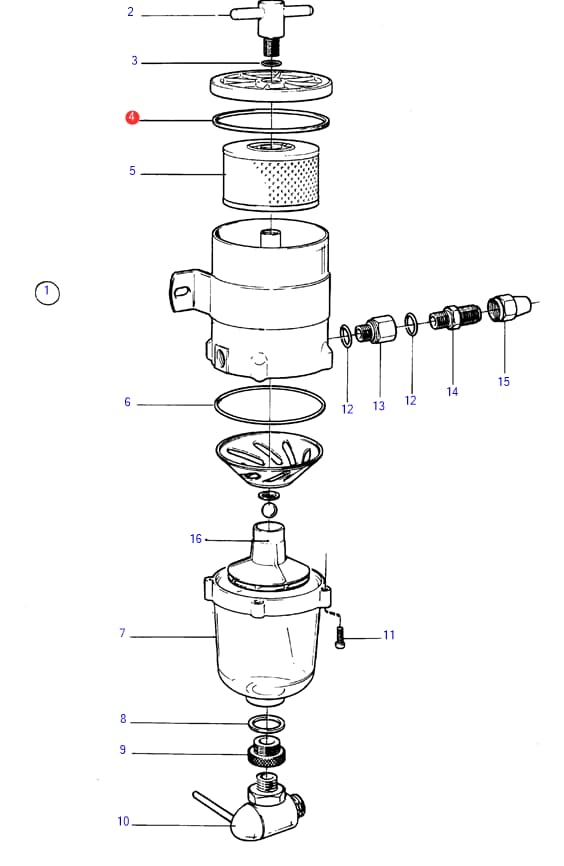 2
3
4
5
1
12
13
12
14
15
6
16
7
11
8
9
10