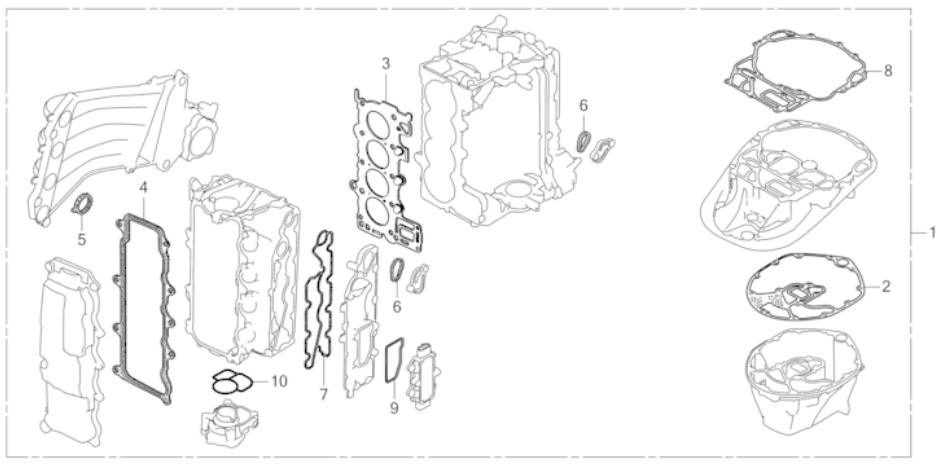 3
6
8
4
5
1
6
2
10
7
9