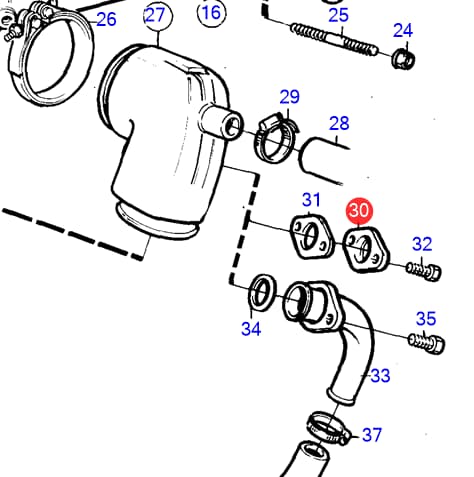 26
27
16
25
24
29
28
31
30
32
34
35
33
37